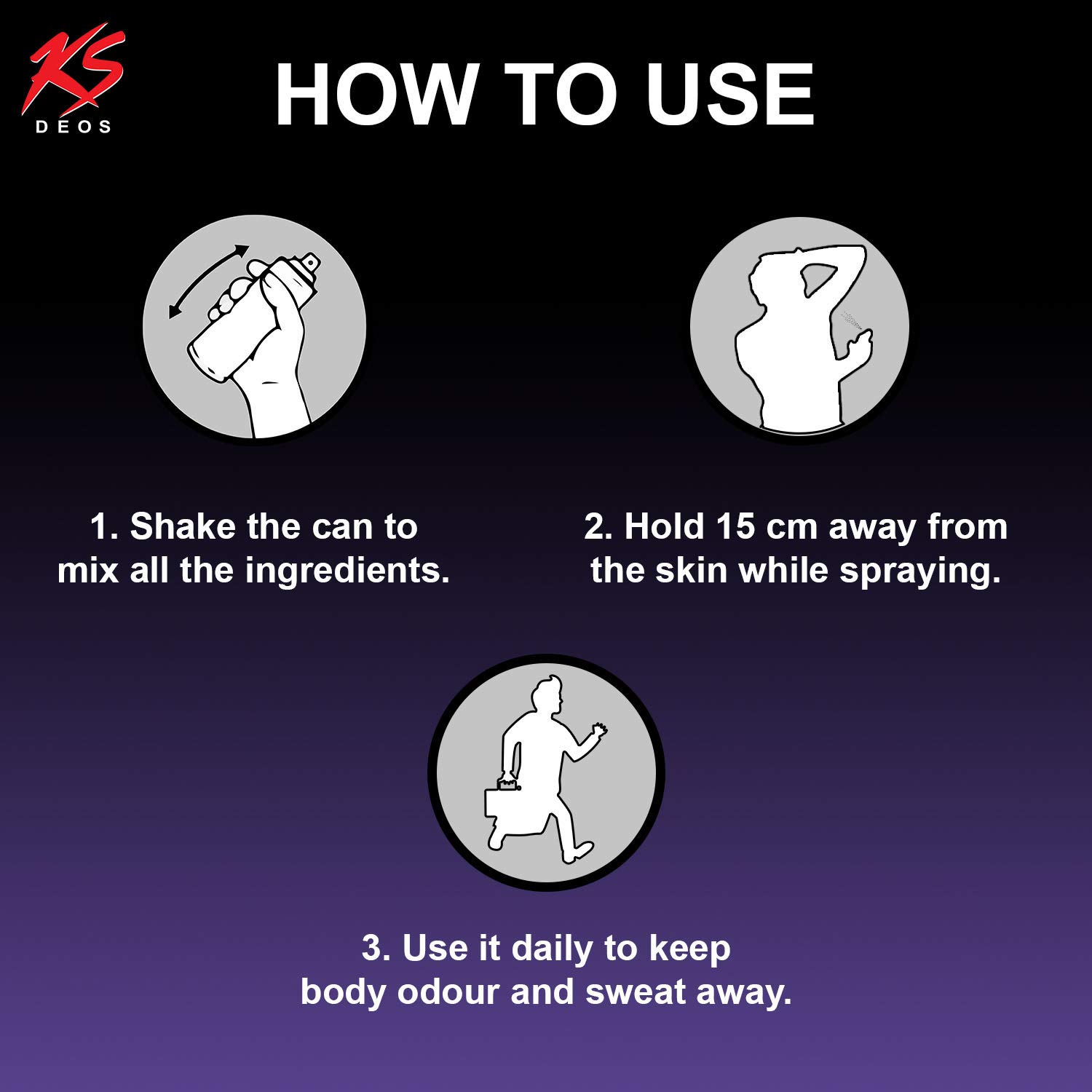 KS
DEOS

HOW TO USE

1. Shake the can to mix all the ingredients.

2. Hold 15 cm away from the skin while spraying.

3. Use it daily to keep body odour and sweat away.